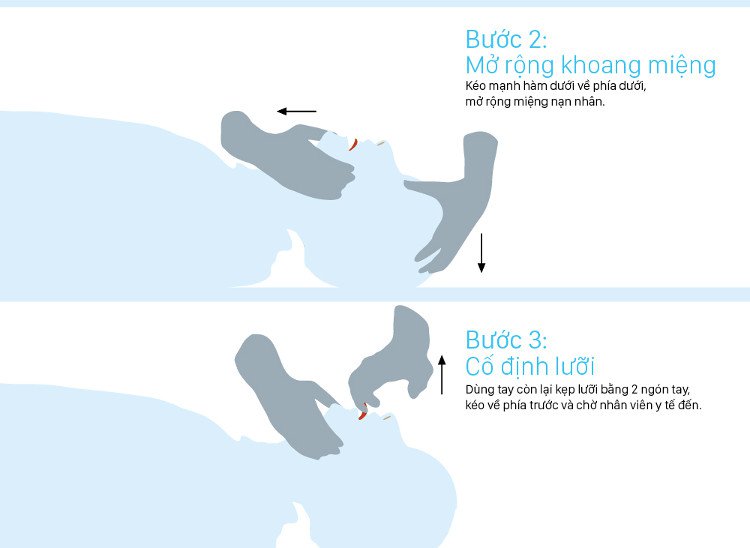 Bước 2:
Mở rộng khoang miệng

Kéo mạnh hàm dưới về phía dưới, mở rộng miệng nạn nhân.

Bước 3:
Cố định lưỡi

Dùng tay còn lại kẹp lưỡi bằng 2 ngón tay, kéo về phía trước và chờ nhân viên y tế đến.